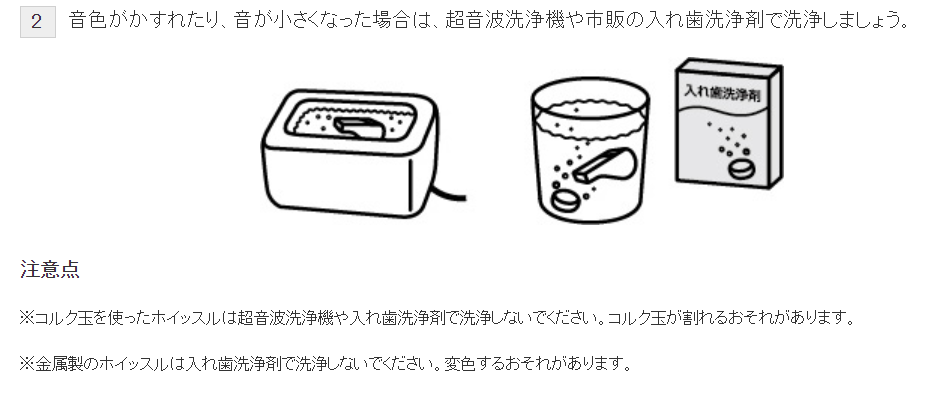 2 音色がかすれたり、音が小さくなった場合は、超音波洗浄機や市販の入れ歯洗浄剤で洗浄しましょう。

入れ歯洗浄剤

注意点

※コルク玉を使ったホイッスルは超音波洗浄機や入れ歯洗浄剤で洗浄しないでください。コルク玉が割れるおそれがあります。

※金属製のホイッスルは入れ歯洗浄剤で洗浄しないでください。変色するおそれがあります。